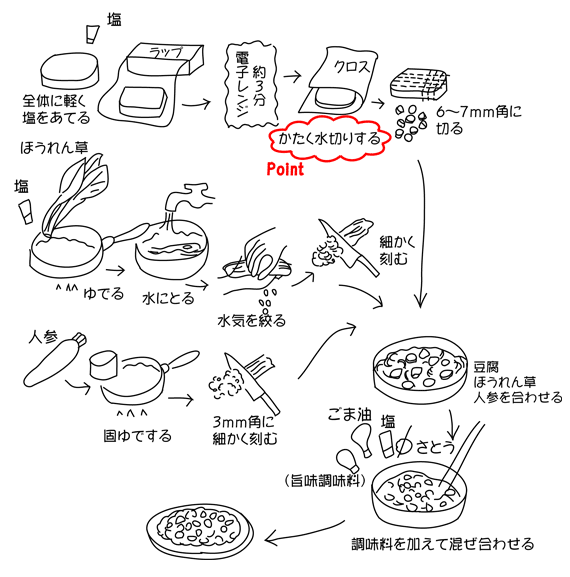 塩
全体に軽く塩をあてる
ラップ
電子レンジ
約3分
クロス
かたく水切りする
Point
6〜7mm角に切る

ほうれん草
塩
ゆでる
水にとる
水気を絞る
細かく刻む

人参
固ゆでする
3mm角に細かく刻む

豆腐
ほうれん草
人参を合わせる
ごま油
塩
さとう
(旨味調味料)
調味料を加えて混ぜ合わせる