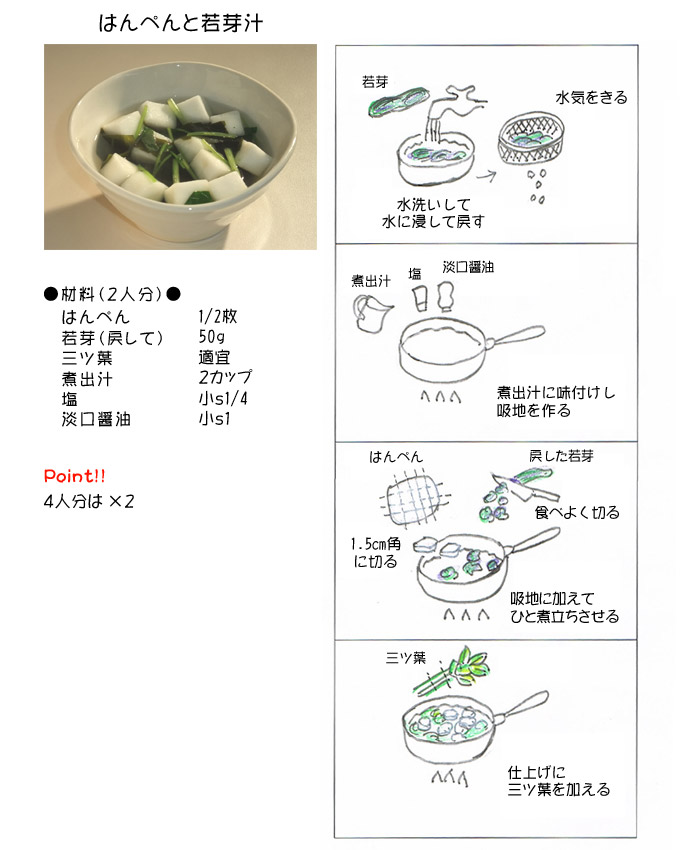 はんぺんと若芽汁

●材料（2人分）●

| | |
|---|---|
| はんぺん | 1/2枚 |
| 若芽（戻して） | 50g |
| 三ツ葉 | 適宜 |
| 煮出汁 | 2カップ |
| 塩 | 小s1/4 |
| 淡口醤油 | 小s1 |

Point!!
4人分は ×2

若芽
水気をきる
水洗いして
水に浸して戻す

煮出汁
塩
淡口醤油
煮出汁に味付けし
吸地を作る

はんぺん
戻した若芽
食べよく切る
1.5cm角
に切る
吸地に加えて
ひと煮立ちさせる

三ツ葉
仕上げに
三ツ葉を加える